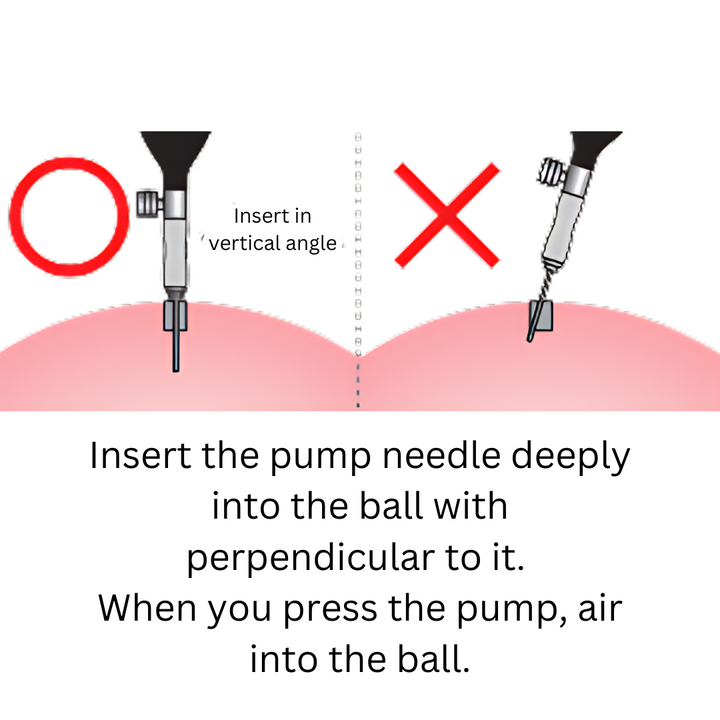 Insert in vertical angle

Insert the pump needle deeply into the ball with perpendicular to it.
When you press the pump, air into the ball.